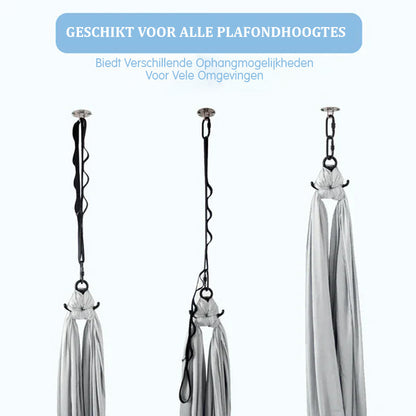 GESCHIKT VOOR ALLE PLAFONDHOOGTES

Biedt Verschillende Ophangmogelijkheden Voor Vele Omgevingen