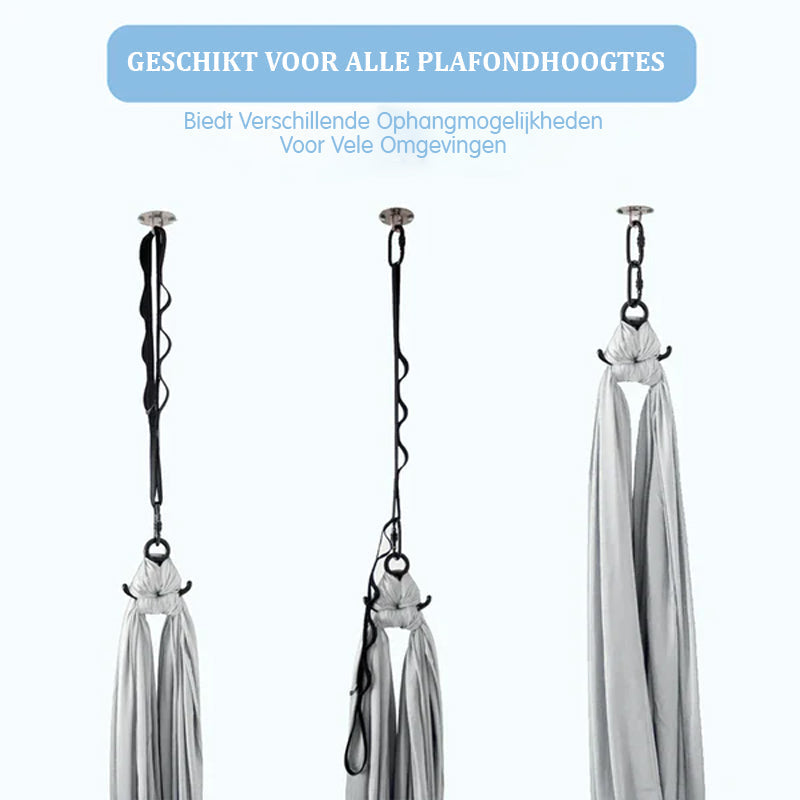 GESCHIKT VOOR ALLE PLAFONDHOOGTES

Biedt Verschillende Ophangmogelijkheden Voor Vele Omgevingen