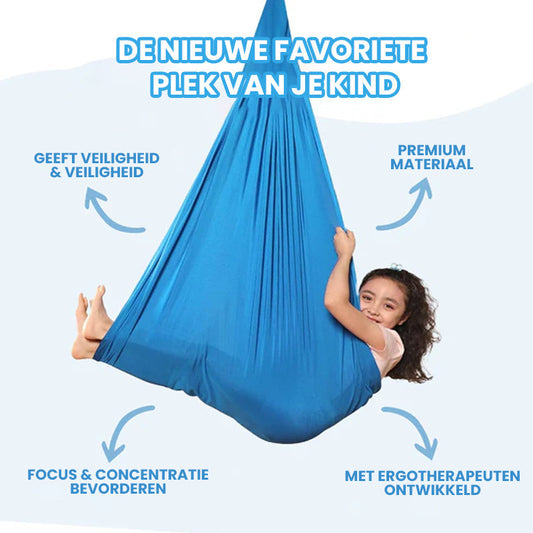 DE NIEUWE FAVORIETE PLEK VAN JE KIND

GEEFT VEILIGHEID & VEILIGHEID

PREMIUM MATERIAAL

FOCUS & CONCENTRATIE BEVORDEREN

MET ERGOTHERAPEUTEN ONTWIKKELD