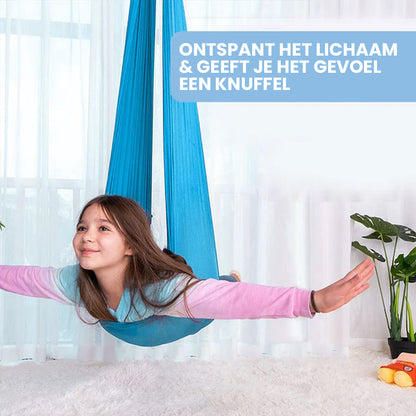 ONTSPANT HET LICHAAM & GEEFT JE HET GEVOEL EEN KNUFFEL