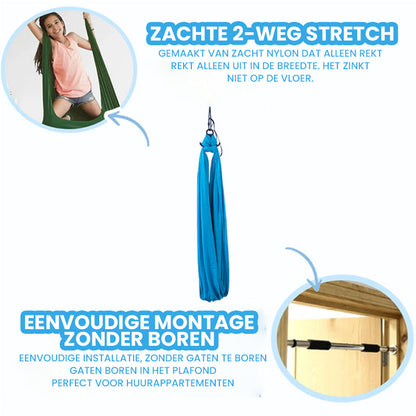 ZACHTE 2-WEG STRETCH

GEMAAKT VAN ZACHT NYLON DAT ALLEEN REKT REKT ALLEEN UIT IN DE BREEDTE. HET ZINKT NIET OP DE VLOER.

EENVOUDIGE MONTAGE ZONDER BOREN

EENVOUDIGE INSTALLATIE, ZONDER GATEN TE BOREN GATEN BOREN IN HET PLAFOND PERFECT VOOR HUURAPPARTEMENTEN