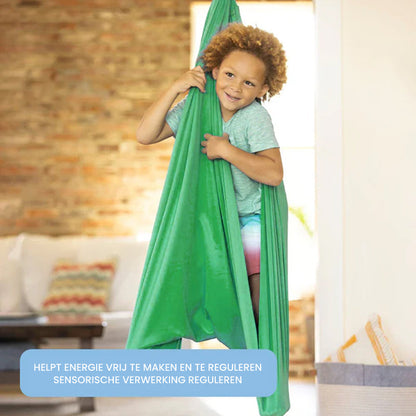 HELPT ENERGIE VRIJ TE MAKEN EN TE REGULEREN
SENSORISCHE VERWERKING REGULEREN