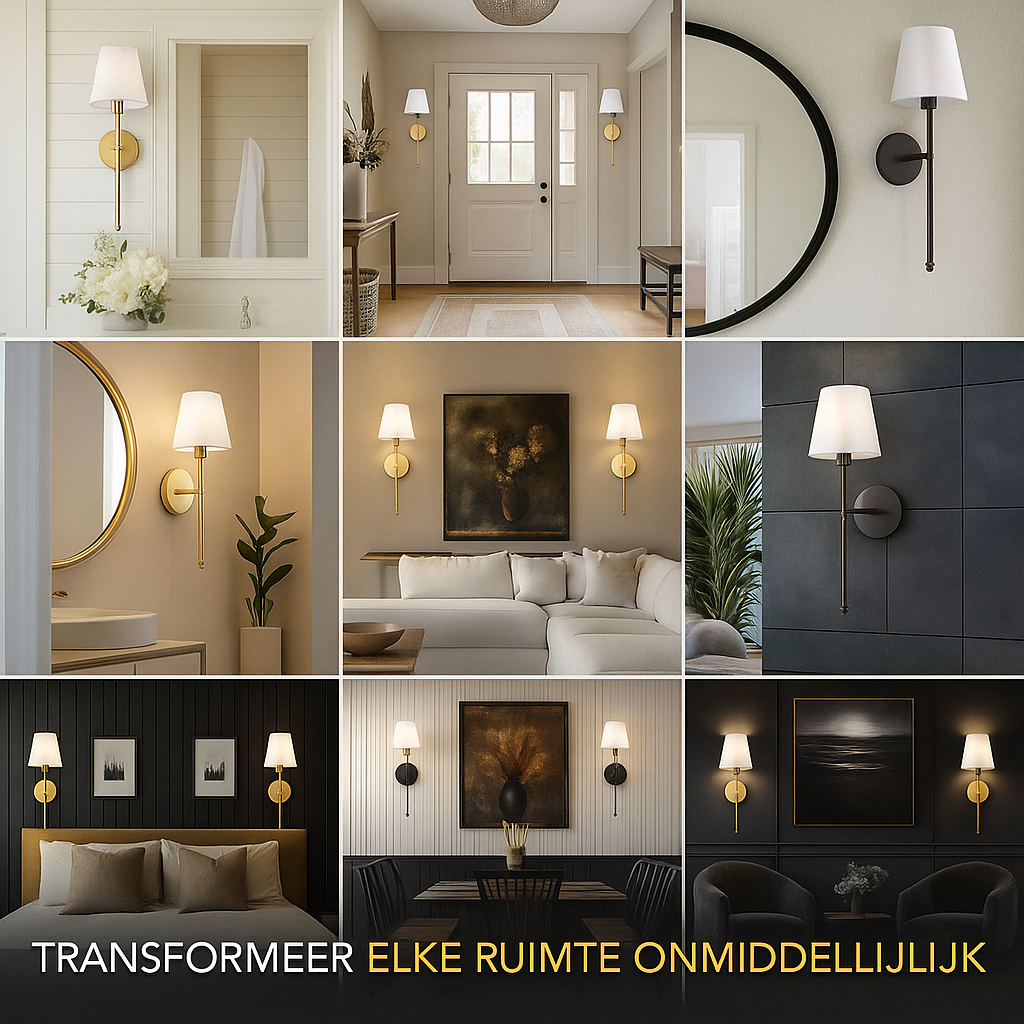 TRANSFORMEER ELKE RUIMTE ONMIDDELLIJLIJK