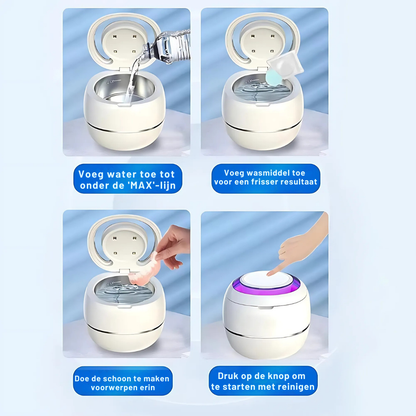 Voeg water toe tot onder de 'MAX'-lijn

Voeg wasmiddel toe voor een frisser resultaat

Doe de schoon te maken voorwerpen erin

Druk op de knop om te starten met reinigen