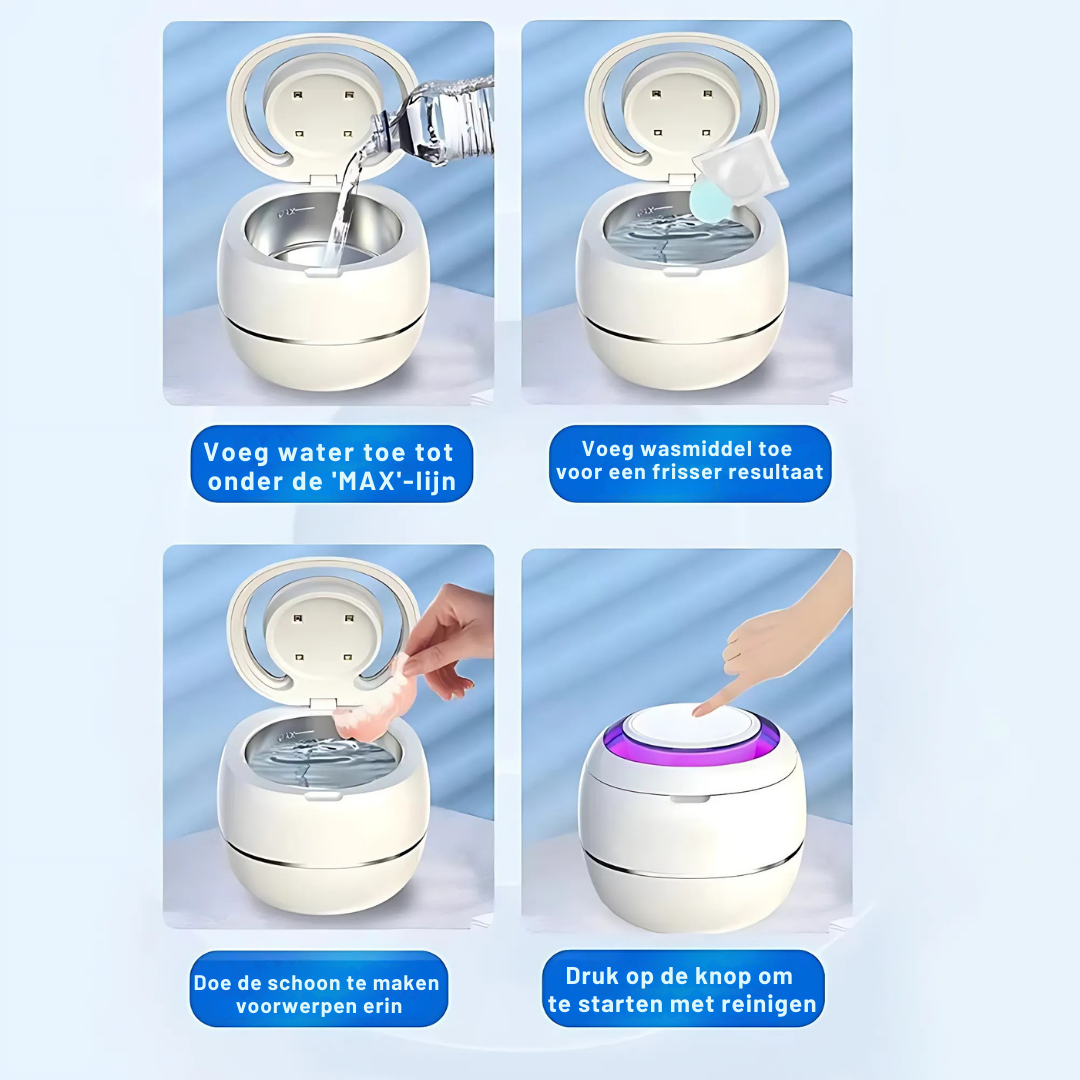 Voeg water toe tot onder de 'MAX'-lijn

Voeg wasmiddel toe voor een frisser resultaat

Doe de schoon te maken voorwerpen erin

Druk op de knop om te starten met reinigen