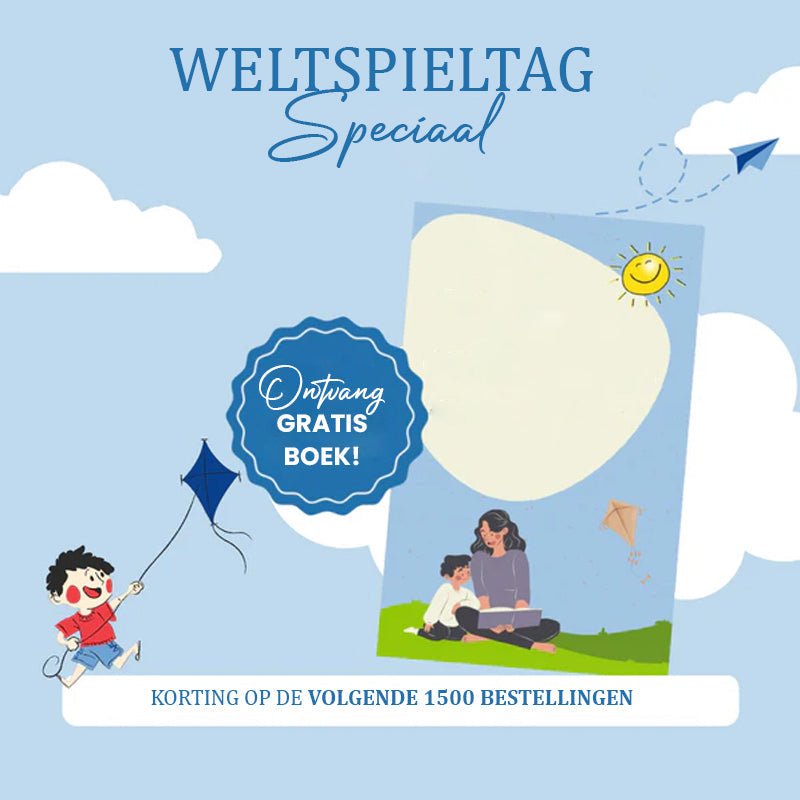 WELTSPIELTAG
Speciaal

Ontvang
GRATIS
BOEK!

KORTING OP DE VOLGENDE 1500 BESTELLINGEN